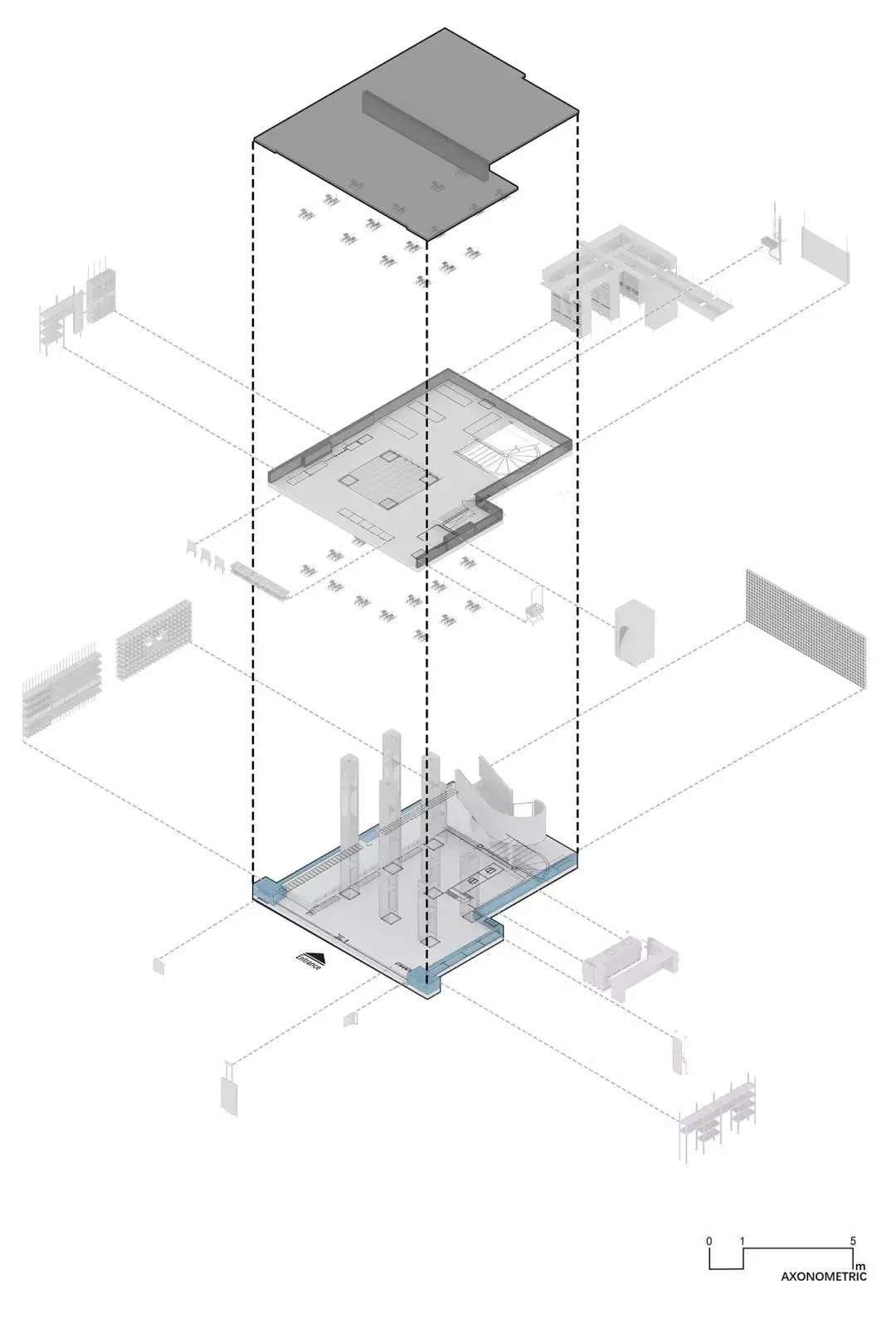 Entrance

0 1 5
m
AXONOMETRIC