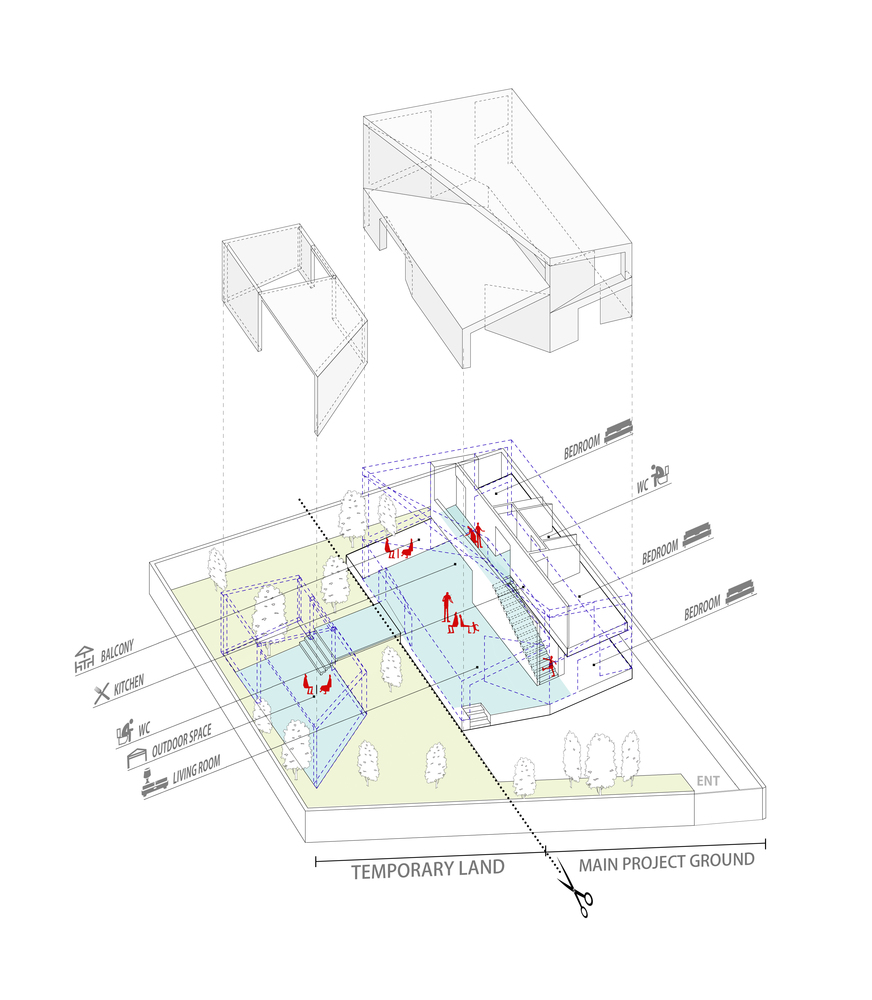 BEDROOM

WC

BEDROOM

BEDROOM

BALCONY

KITCHEN

WC

OUTDOOR SPACE

LIVING ROOM

ENT

TEMPORARY LAND

MAIN PROJECT GROUND